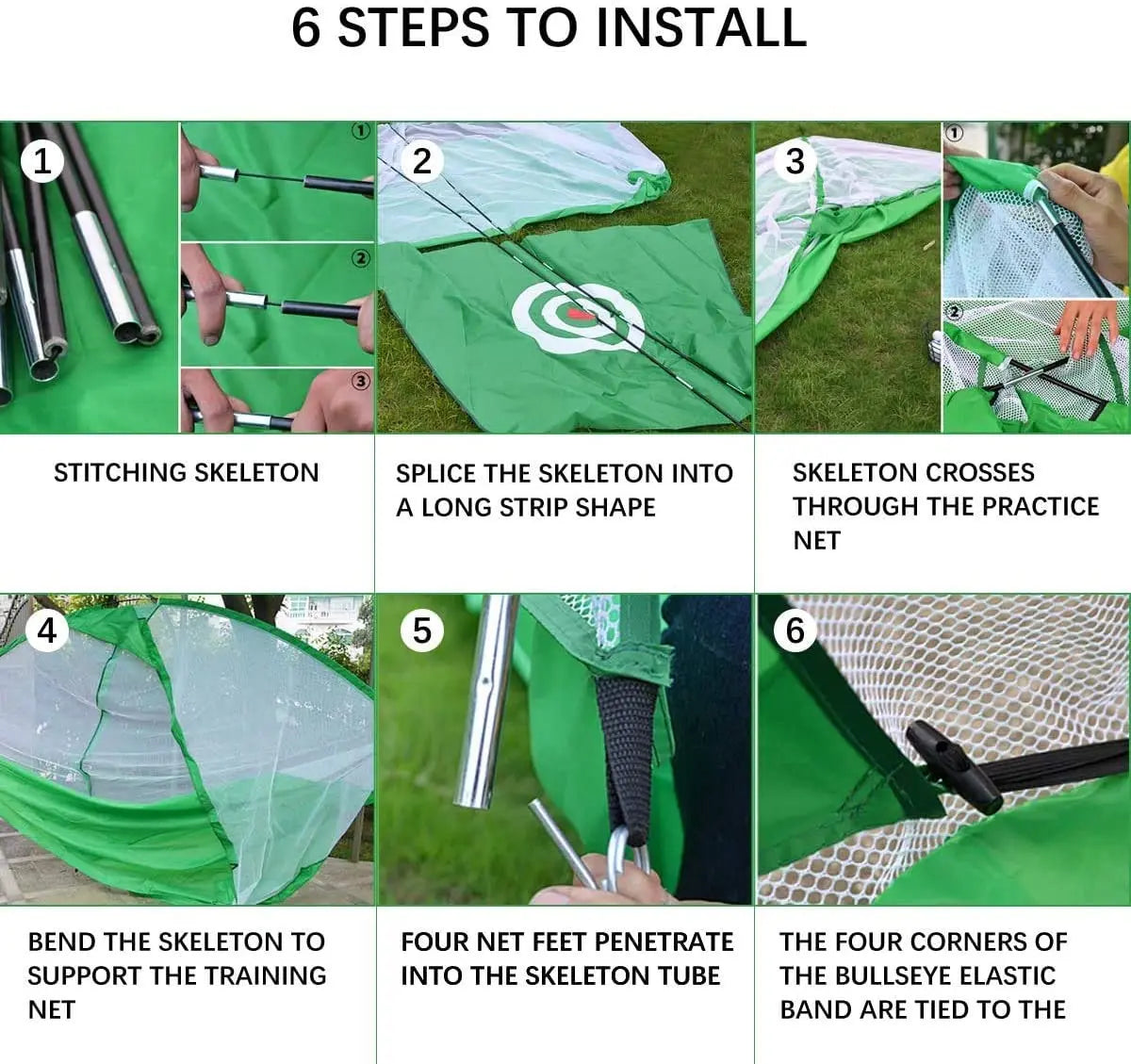 6 STEPS TO INSTALL

1

①

②

③

STITCHING SKELETON

2

SPLICE THE SKELETON INTO A LONG STRIP SHAPE

3

①

②

SKELETON CROSSES THROUGH THE PRACTICE NET

4

BEND THE SKELETON TO SUPPORT THE TRAINING NET

5

FOUR NET FEET PENETRATE INTO THE SKELETON TUBE

6

THE FOUR CORNERS OF THE BULLSEYE ELASTIC BAND ARE TIED TO THE